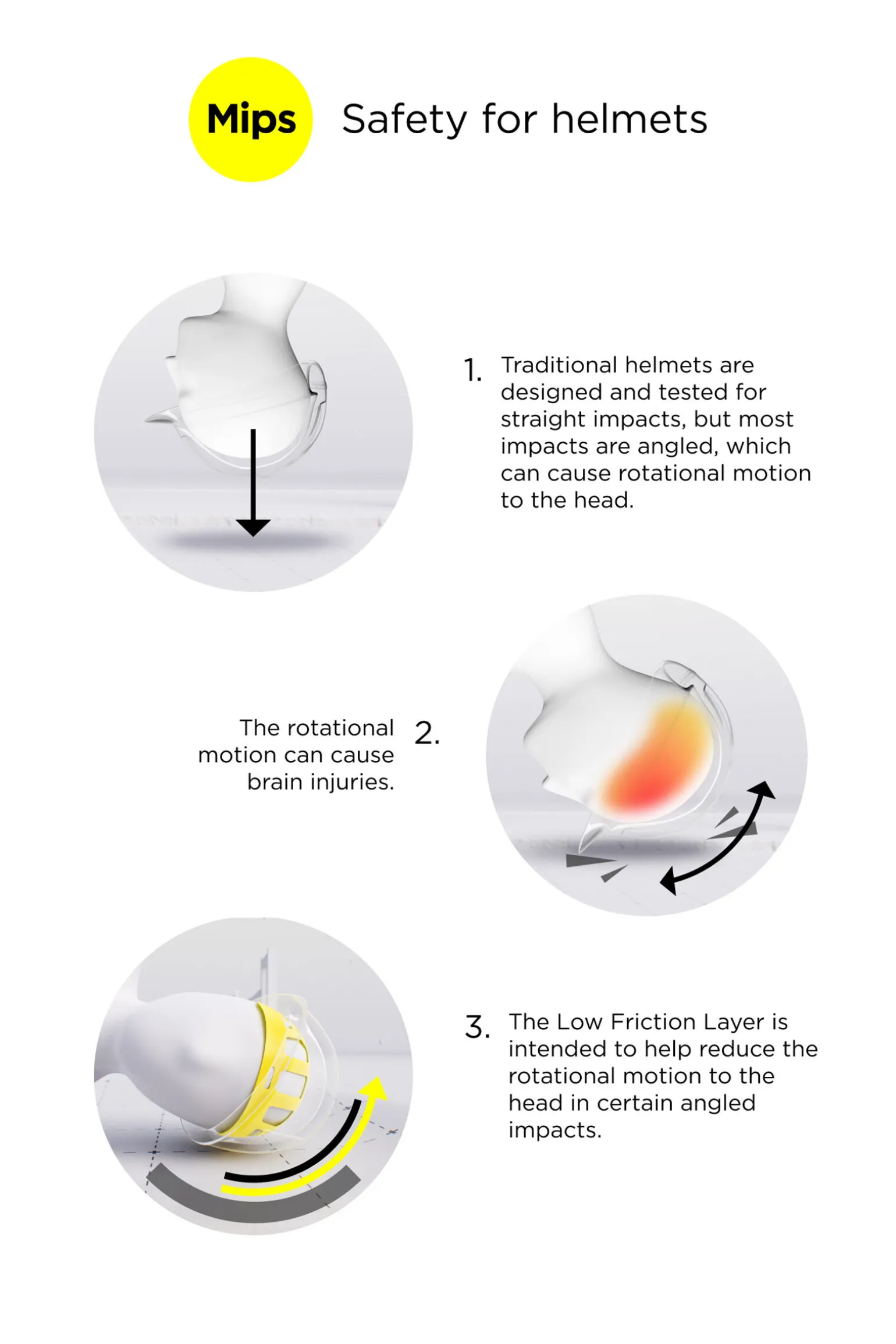 Mips Safety for helmets

1. Traditional helmets are designed and tested for straight impacts, but most impacts are angled, which can cause rotational motion to the head.

The rotational motion can cause brain injuries. 2.

3. The Low Friction Layer is intended to help reduce the rotational motion to the head in certain angled impacts.